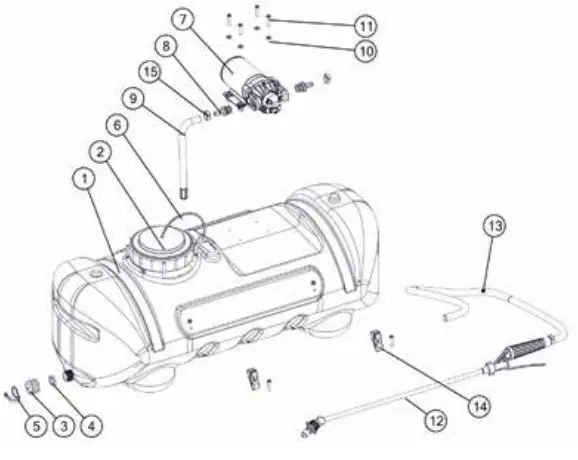 7
11
10
8
15
9
6
2
1
13
14
12
5
3
4