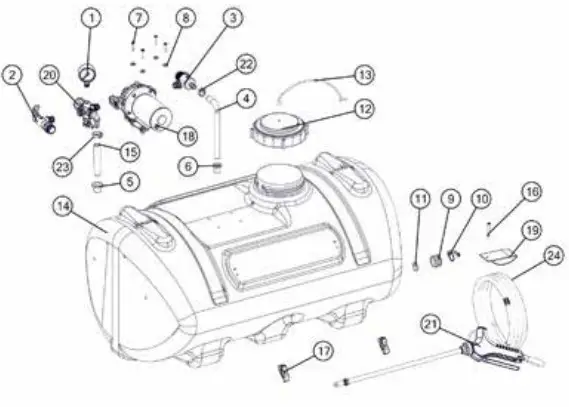 1
7
8
3
2
20
22
13
4
12
18
23
15
6
5
14
11
9
10
16
19
24
21
17