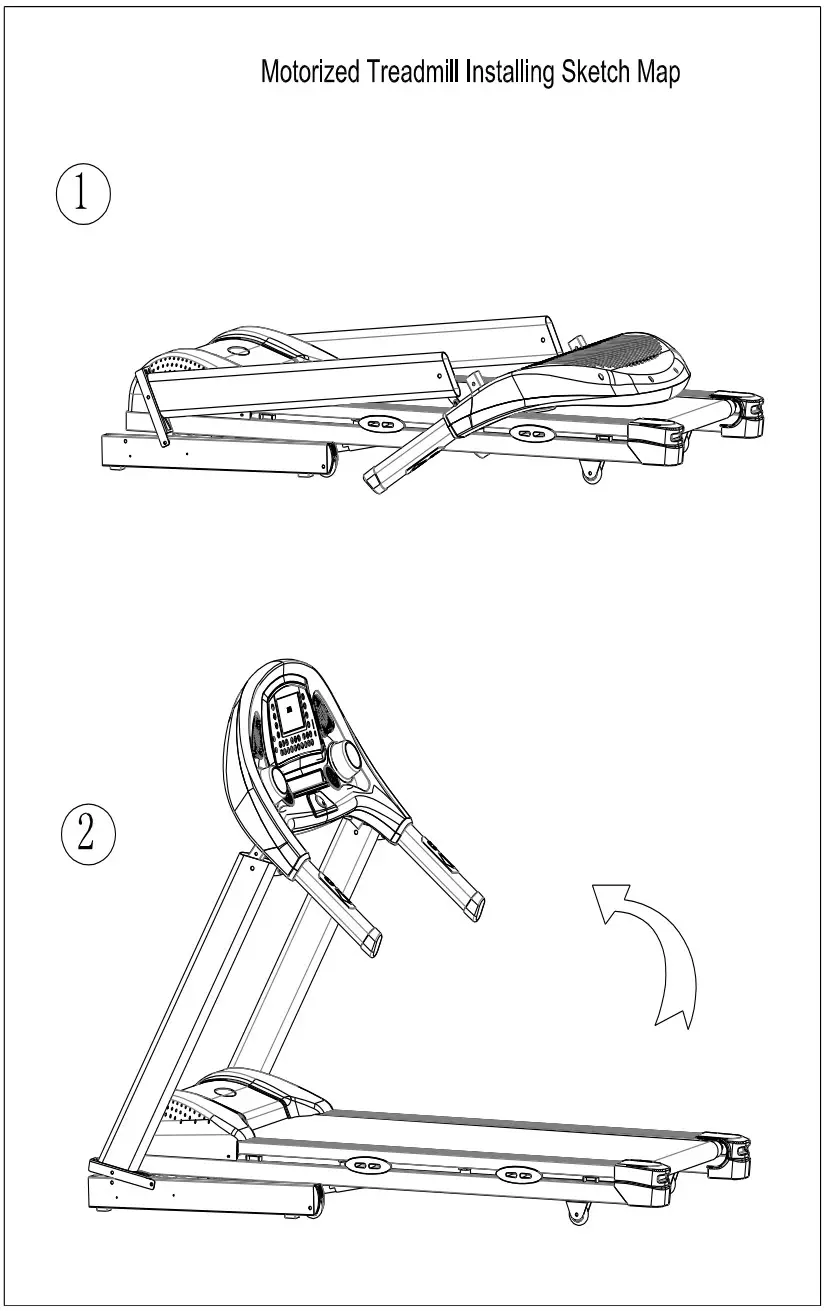 Motorized Treadmill Installing Sketch Map

1

2