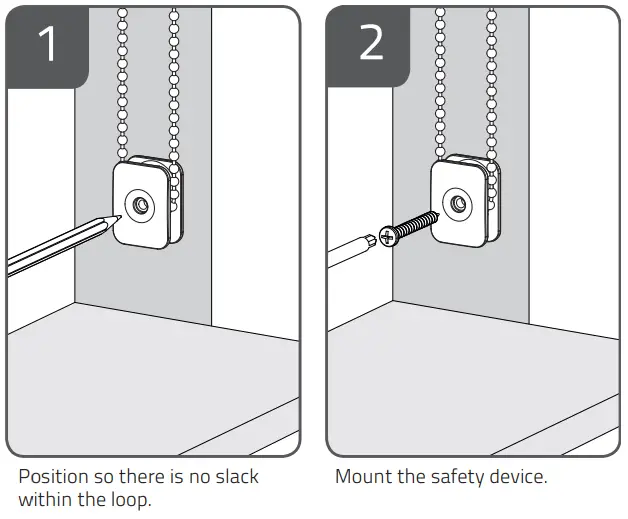 1

Position so there is no slack within the loop.

2

Mount the safety device.