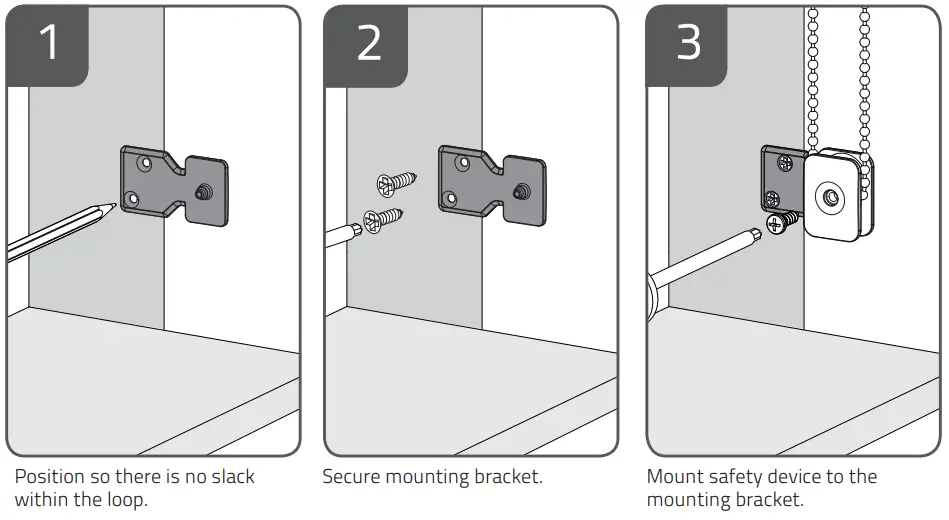 1

Position so there is no slack within the loop.

2

Secure mounting bracket.

3

Mount safety device to the mounting bracket.