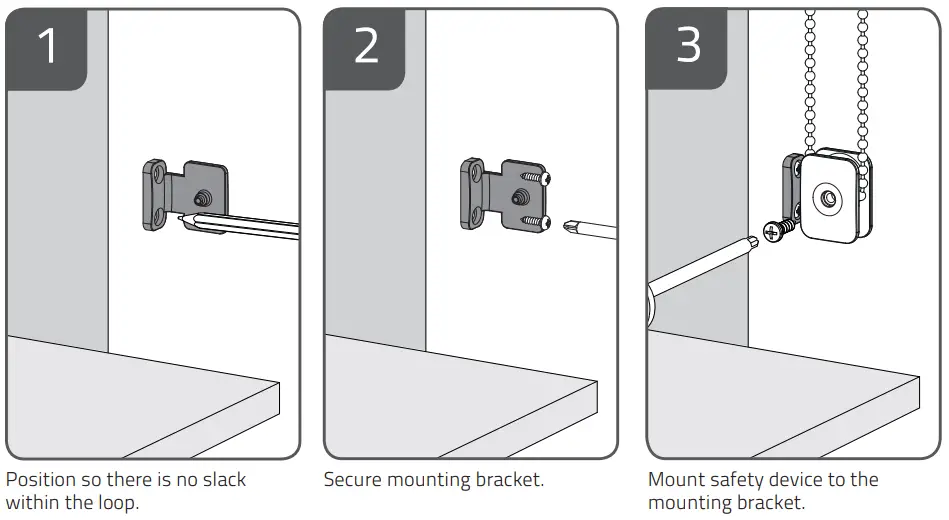 1

Position so there is no slack within the loop.

2

Secure mounting bracket.

3

Mount safety device to the mounting bracket.