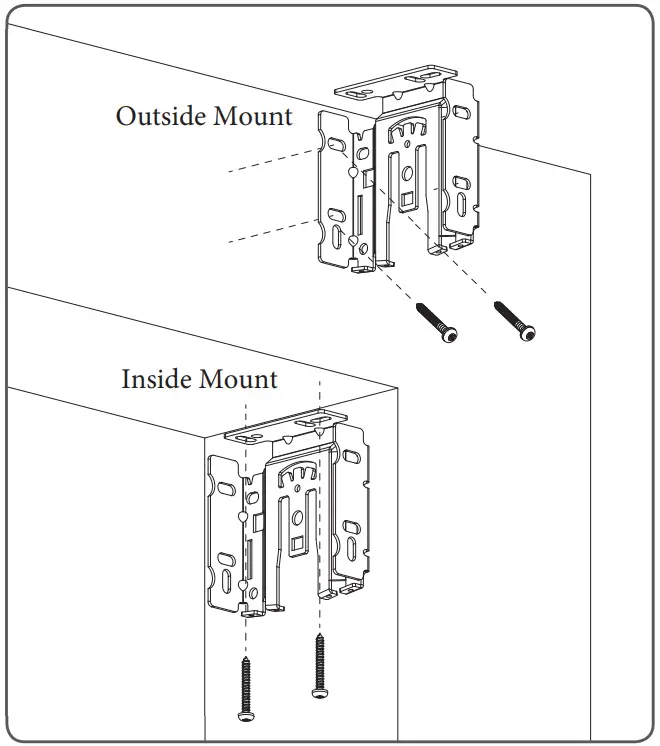 Outside Mount

Inside Mount