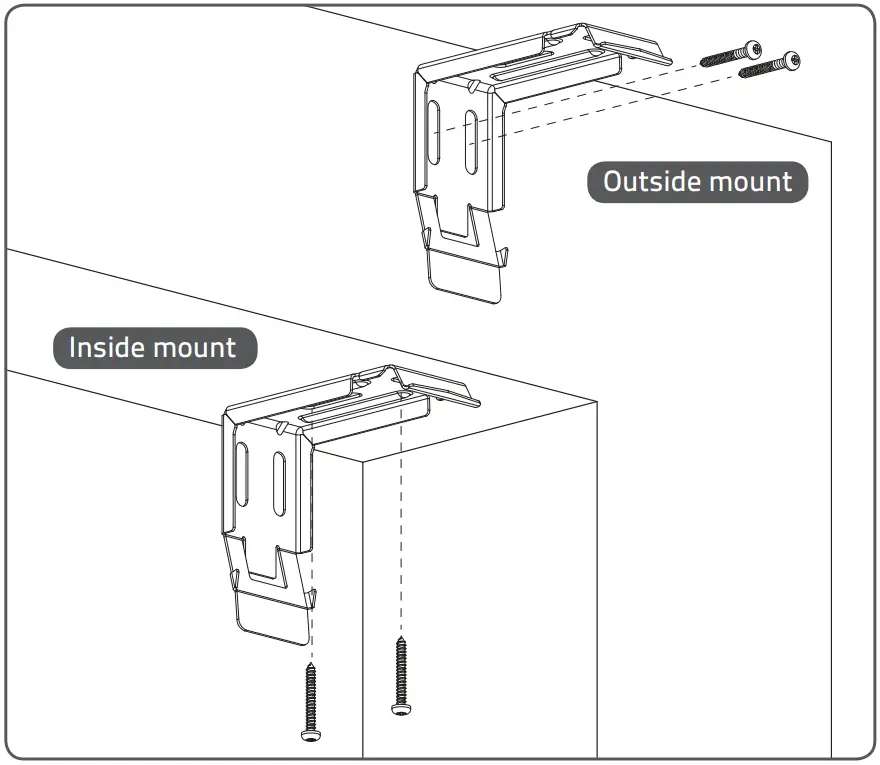 Outside mount

Inside mount