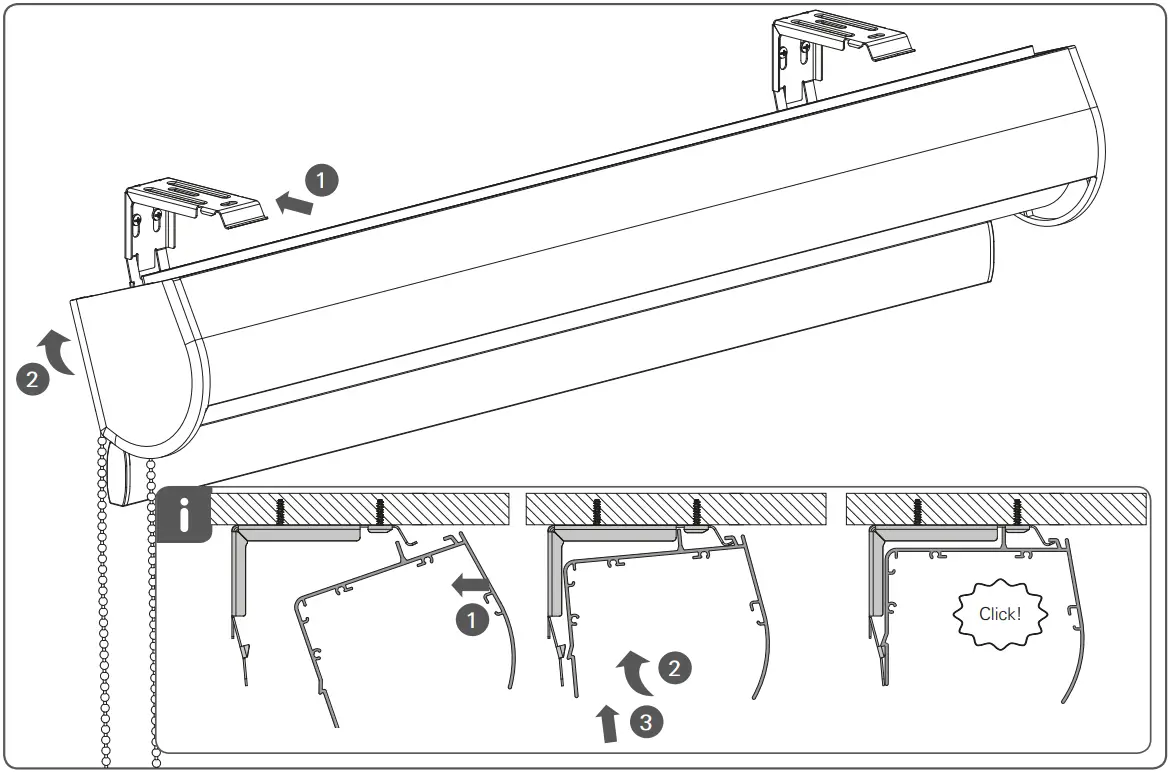 1

2

i

1

2

3

Click!