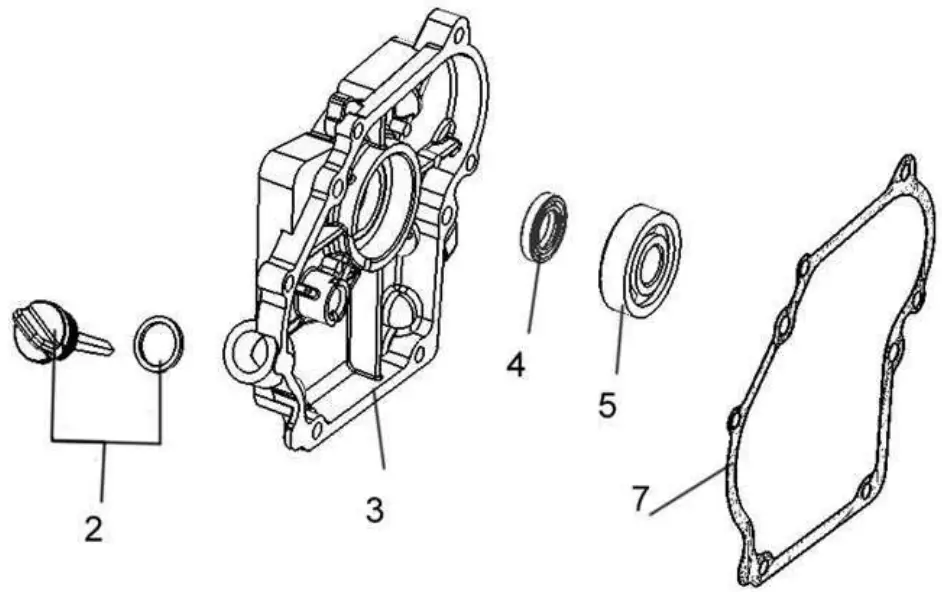 2
3
4
5
7