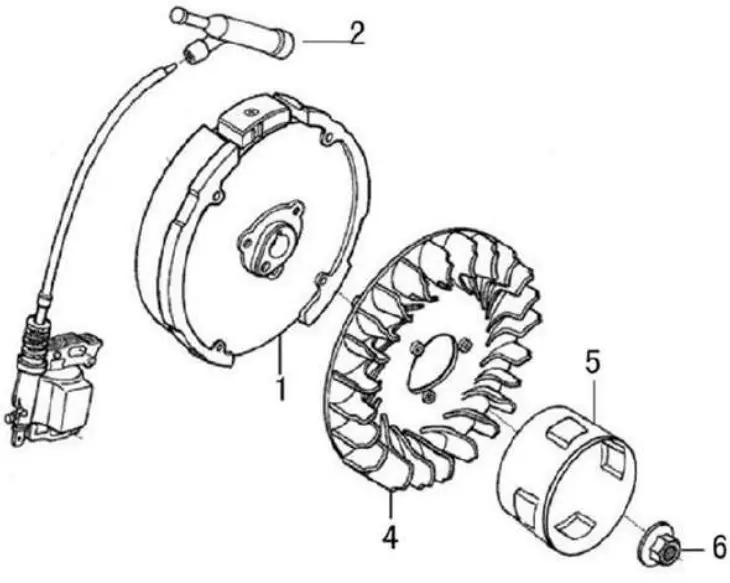 2
1
5
4
6