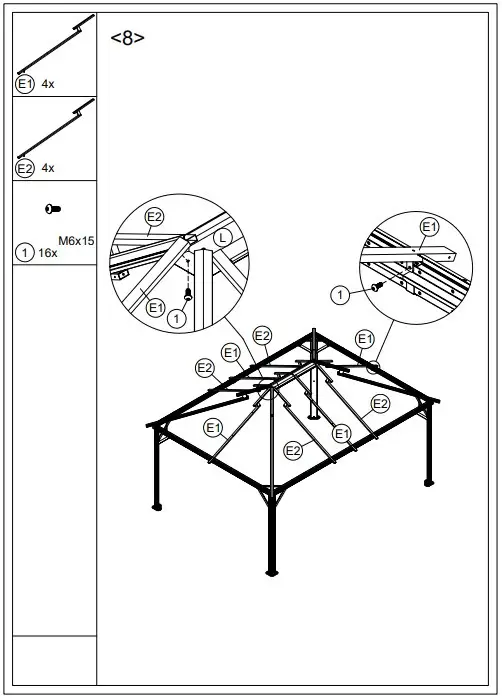 E1 4x

E2 4x

M6x15
1 16x

<8>

E2
L
E1
1

E1
1

E2
E1
E1
E2
E2
E1
E1
E2