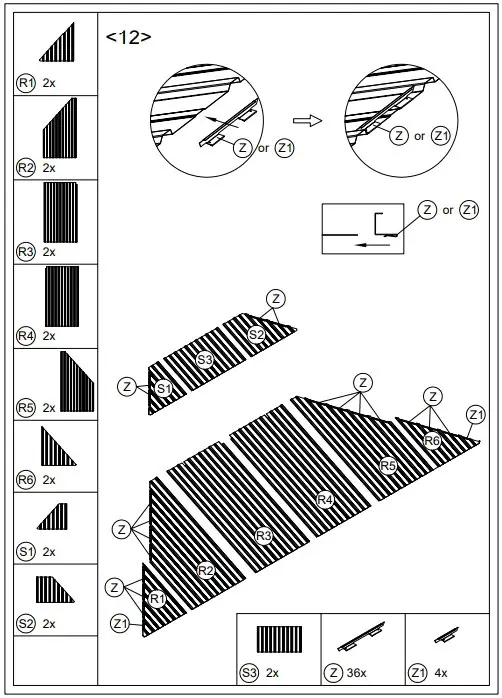 R1 2x
R2 2x
R3 2x
R4 2x
R5 2x
R6 2x
S1 2x
S2 2x

<12>

Z or Z1
Z or Z1
Z or Z1

Z
S2
S3
Z
S1

Z
Z
Z1
R6
R5
R4
R3
Z
R2
Z
R1
Z1

S3 2x
Z 36x
Z1 4x