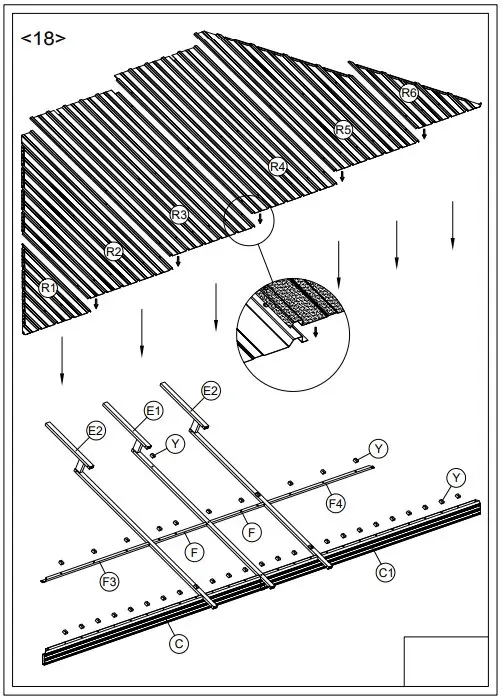 <18>

R6
R5
R4
R3
R2
R1

E2
E1
E2
Y
Y
Y
F4
F
F
F3
C1
C