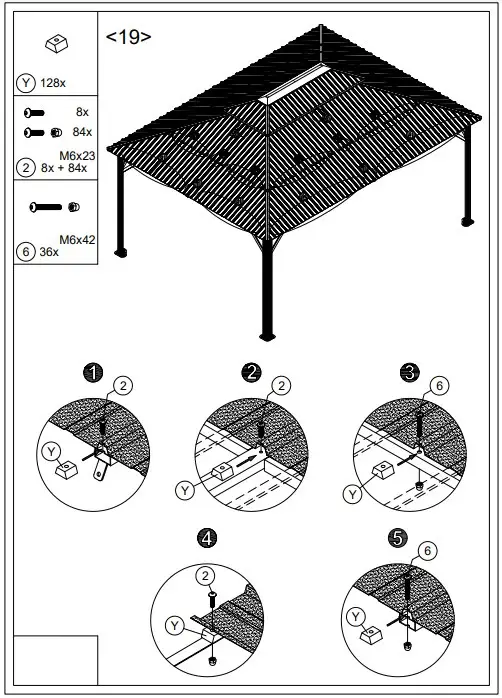 Y 128x

8x
84x
M6x23
2 8x + 84x

M6x42
6 36x

<19>

1
2
Y

2
2
Y

3
6
Y

4
2
Y

5
6
Y