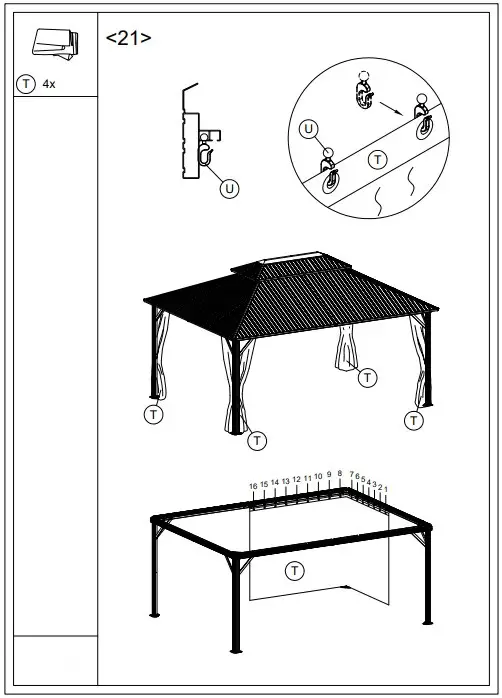 T 4x

<21>

U

U

T

T

T

T

T

16 15 14 13 12 11 10 9 8 7 6 5 4 3 2 1

T