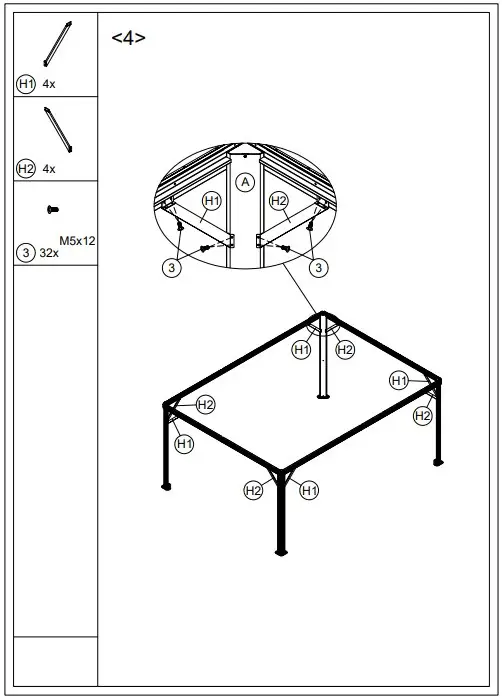 H1 4x

H2 4x

M5x12
3 32x

<4>

A

H1

H2

3

3

H1

H2

H1

H2

H2

H1

H2

H1