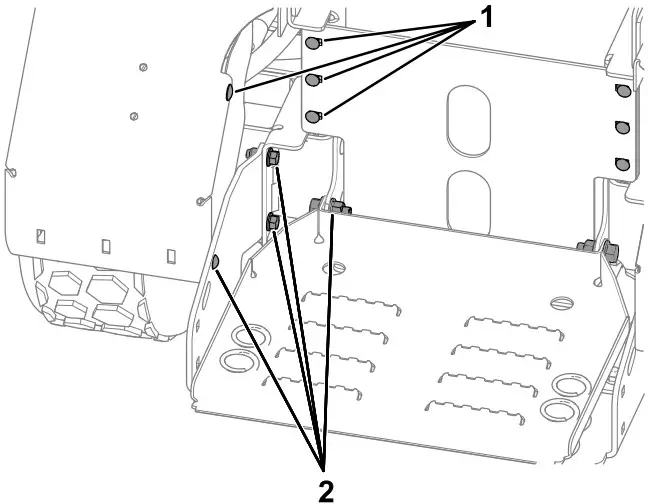 1

2