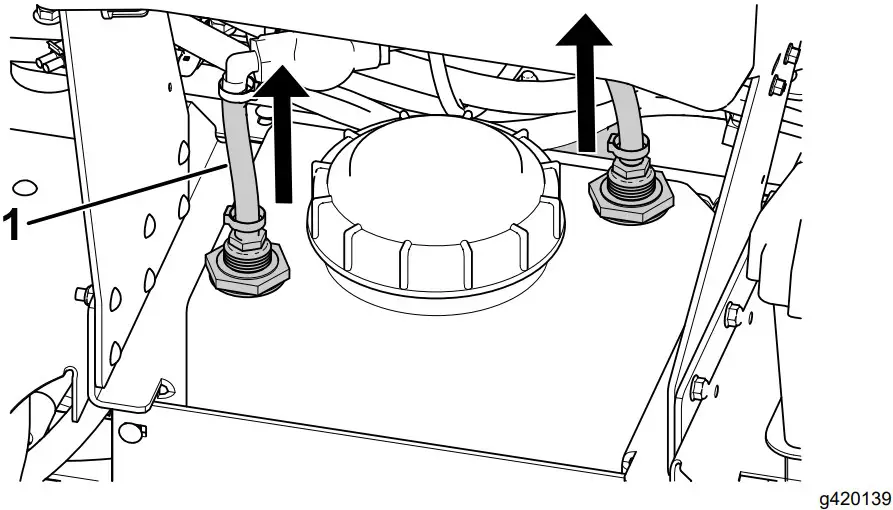 1

g420139