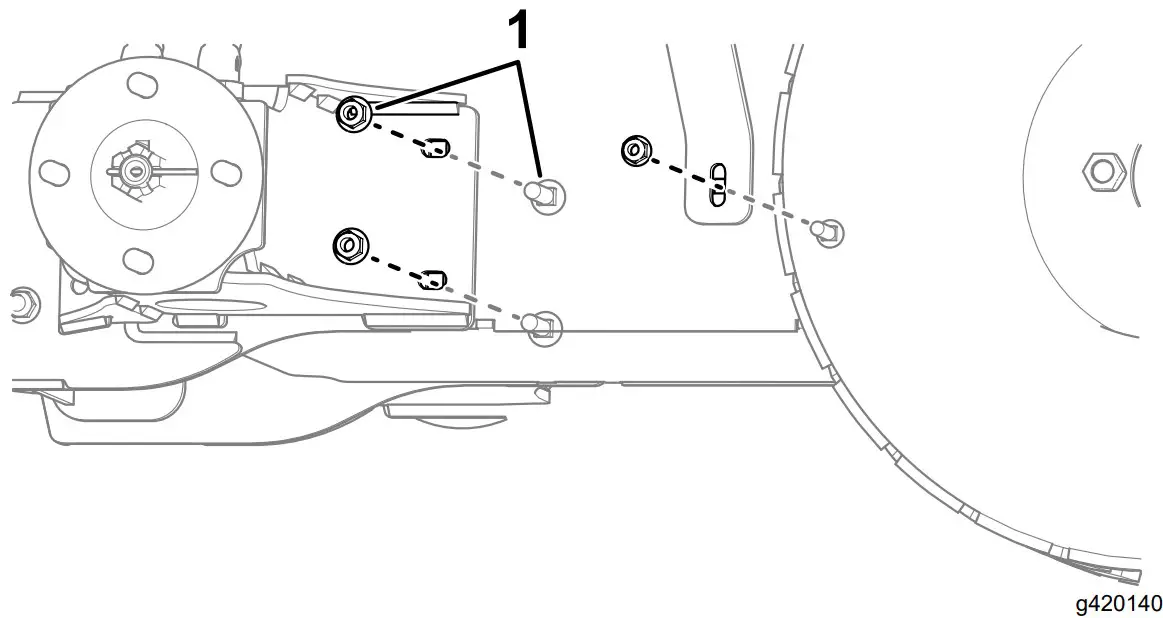 1

g420140