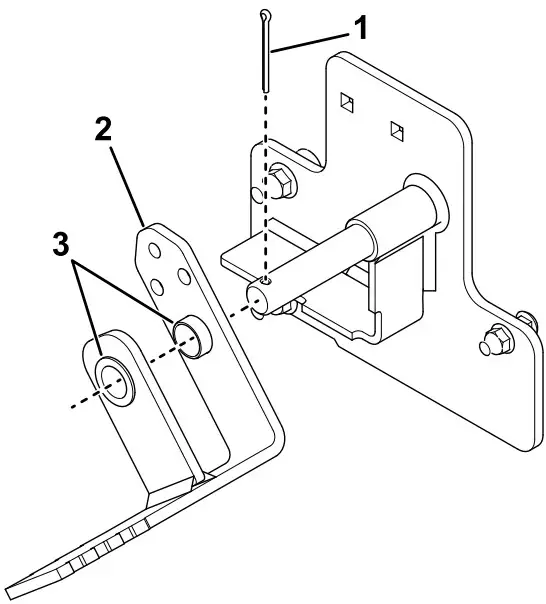 1
2
3