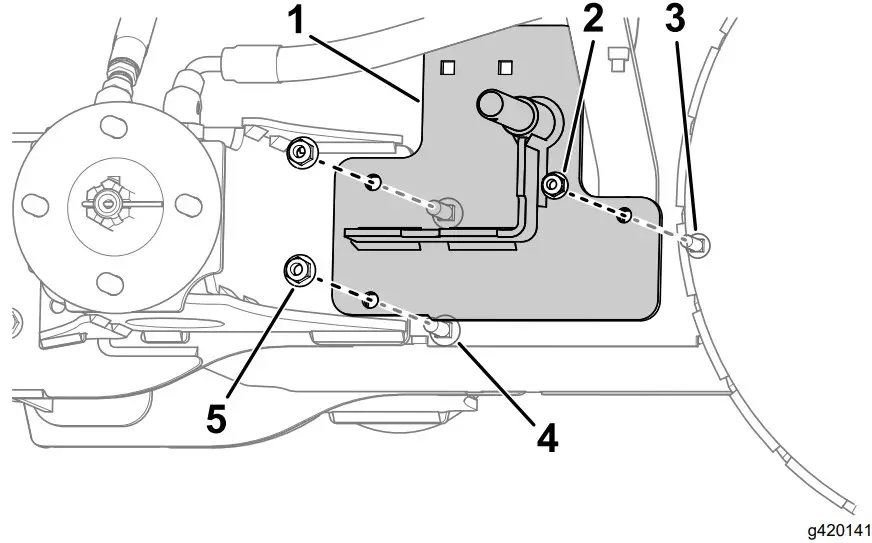 1
2
3
5
4
g420141