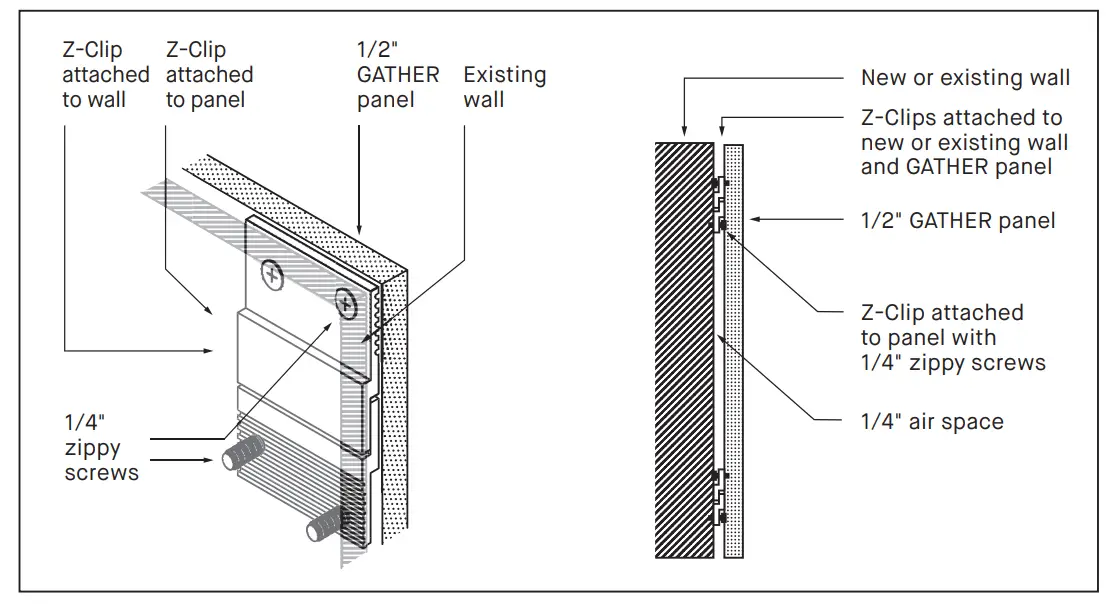 Z-Clip attached to wall

Z-Clip attached to panel

1/2" GATHER panel

Existing wall

1/4" zippy screws

New or existing wall

Z-Clips attached to new or existing wall and GATHER panel

1/2" GATHER panel

Z-Clip attached to panel with 1/4" zippy screws

1/4" air space