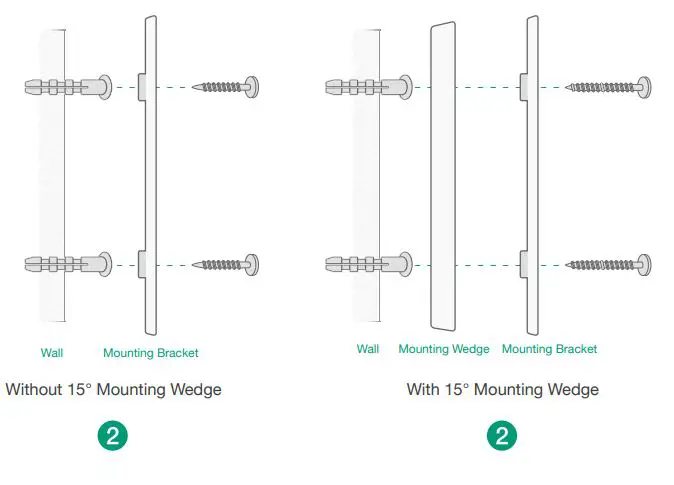 Wall

Mounting Bracket

Without 15° Mounting Wedge

2

Wall

Mounting Wedge

Mounting Bracket

With 15° Mounting Wedge

2