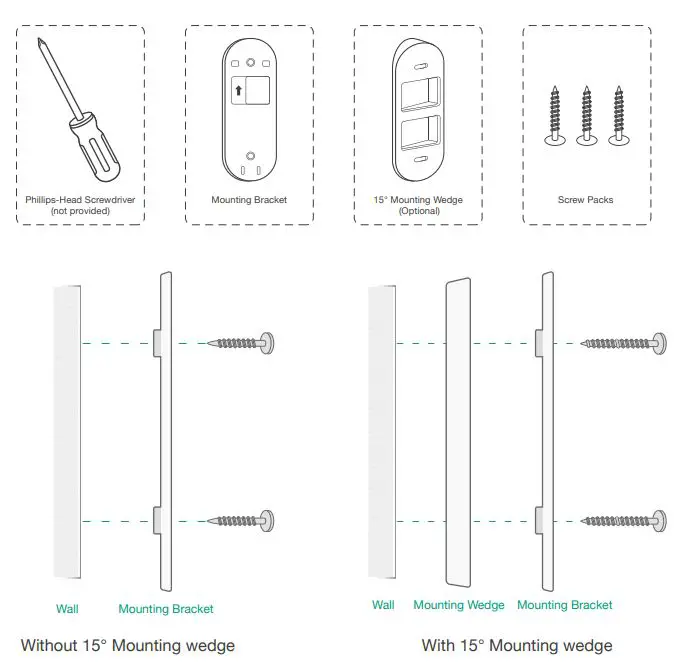 Phillips-Head Screwdriver
(not provided)

Mounting Bracket

15° Mounting Wedge
(Optional)

Screw Packs

Wall

Mounting Bracket

Without 15° Mounting wedge

Wall

Mounting Wedge

Mounting Bracket

With 15° Mounting wedge