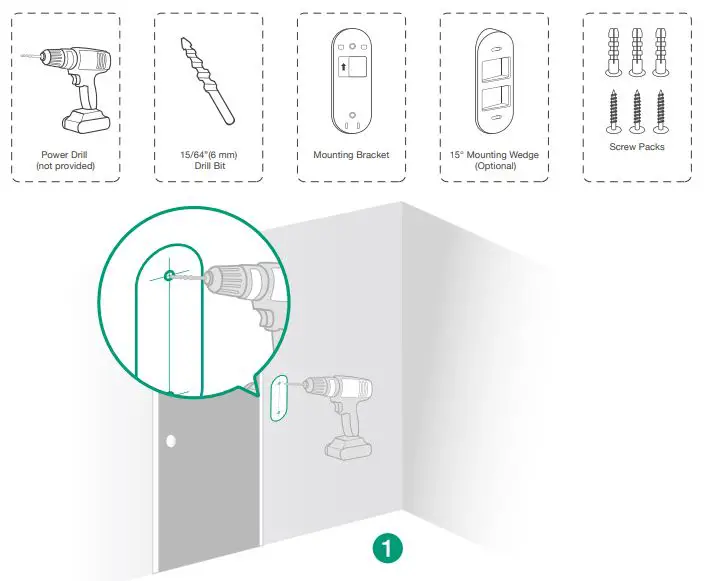 Power Drill
(not provided)

15/64"(6 mm)
Drill Bit

Mounting Bracket

15° Mounting Wedge
(Optional)

Screw Packs

1