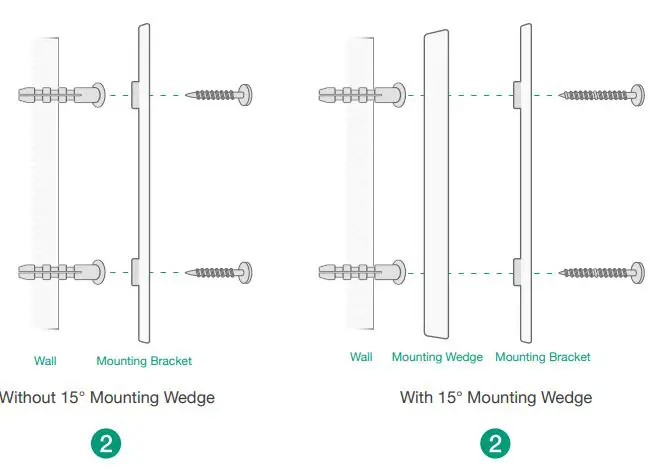 Wall

Mounting Bracket

Without 15° Mounting Wedge

2

Wall

Mounting Wedge

Mounting Bracket

With 15° Mounting Wedge

2