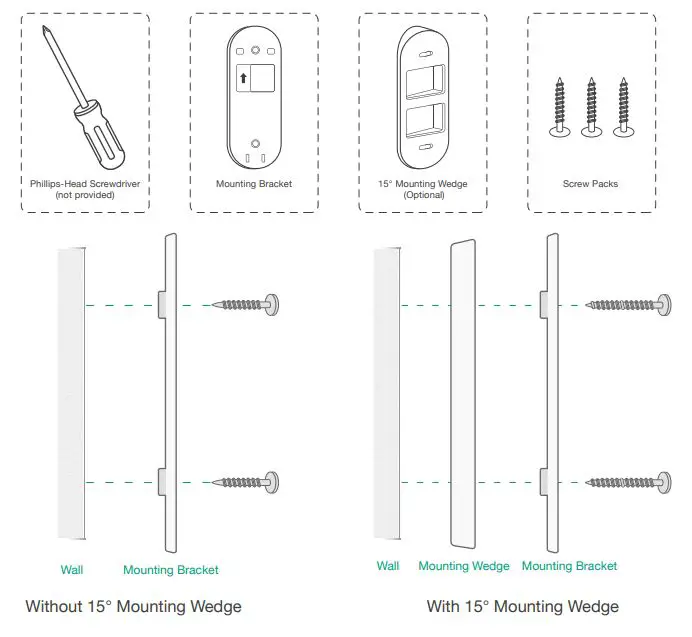 Phillips-Head Screwdriver (not provided)

Mounting Bracket

15° Mounting Wedge (Optional)

Screw Packs

Wall

Mounting Bracket

Without 15° Mounting Wedge

Wall

Mounting Wedge

Mounting Bracket

With 15° Mounting Wedge