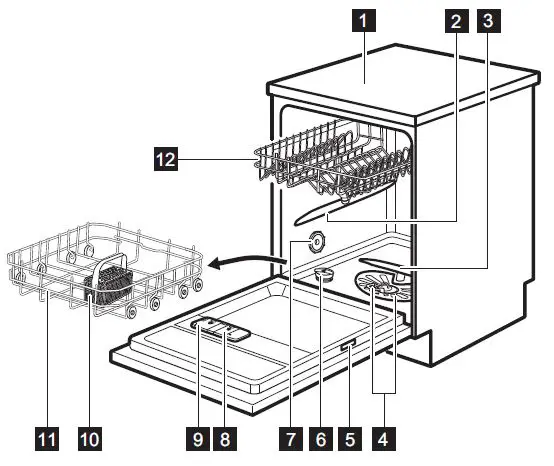 1
2
3
12
11
10
9
8
7
6
5
4