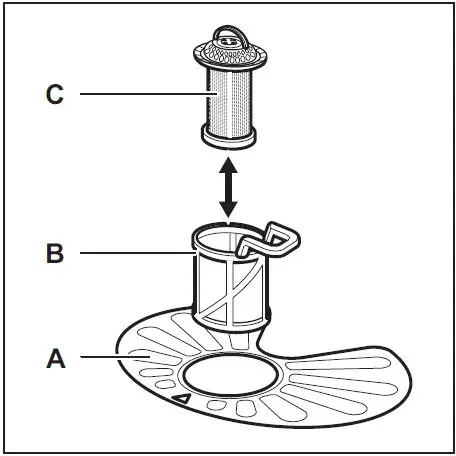 C

B

A