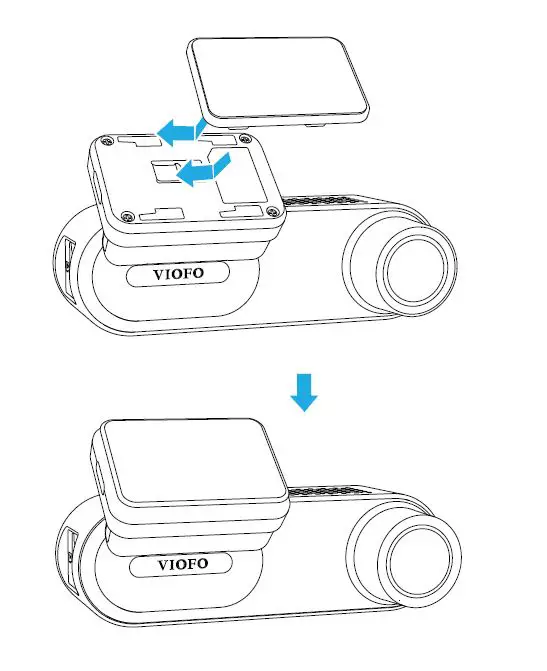 VIOFO

VIOFO