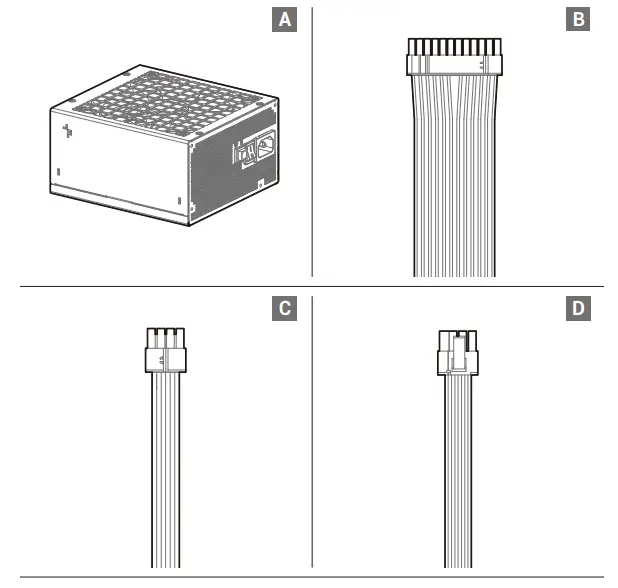 A

B

C

D