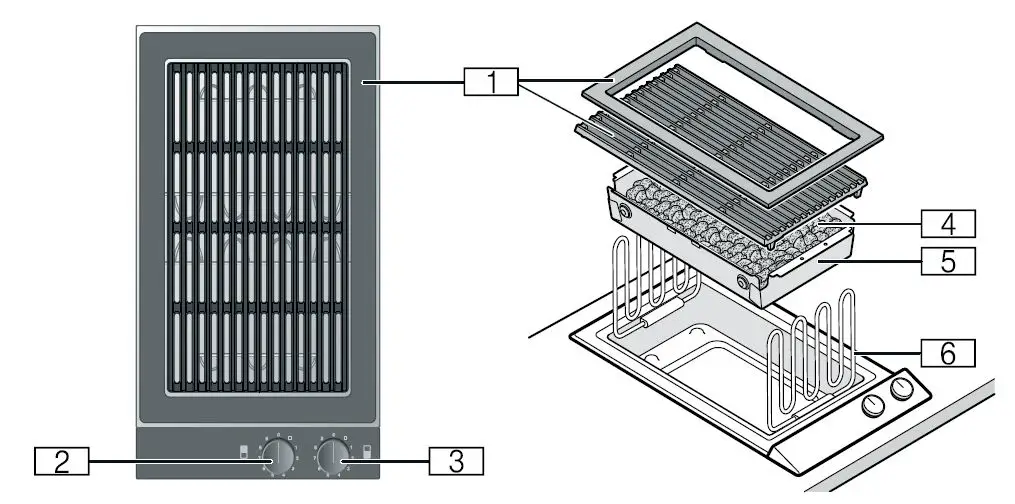 1
4
5
6
2
3