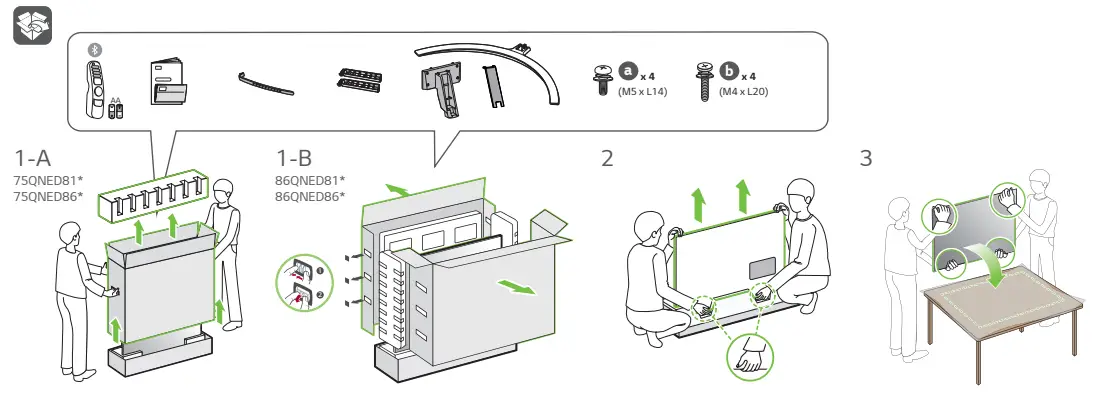 AA

a x 4
(M5 x L14)

b x 4
(M4 x L20)

1-A
75QNED81*
75QNED86*

1-B
86QNED81*
86QNED86*

1
2

2

3