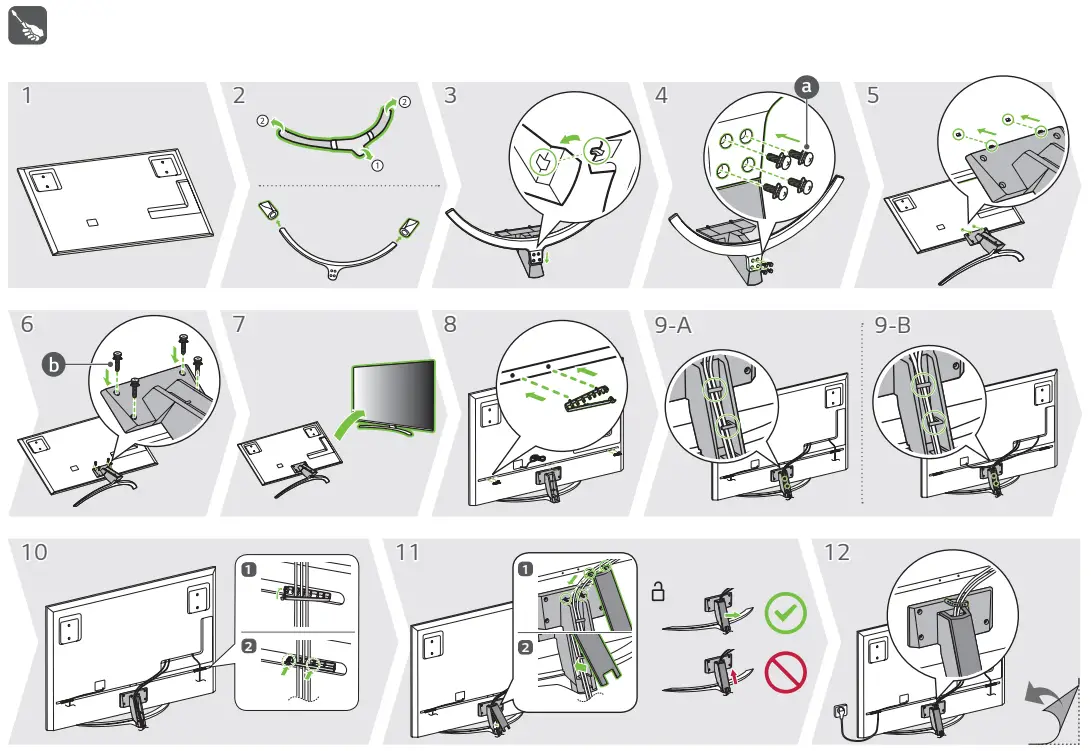 1

2
②
②
①

3

4
a

5

6
b

7

8

9-A

9-B

10
1
2

11
1
2

12