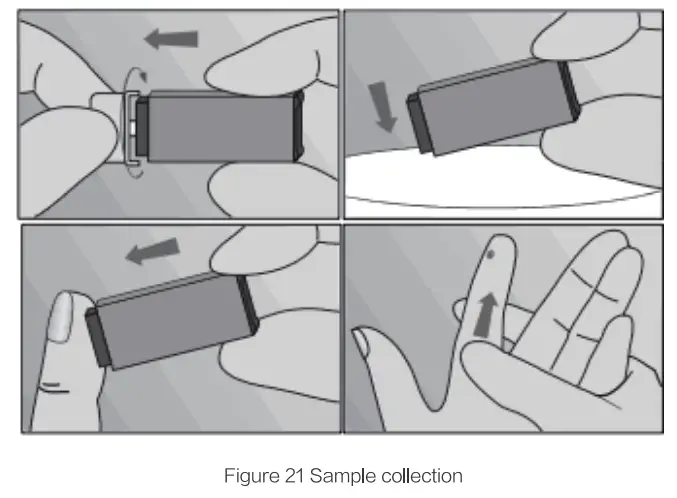 Figure 21 Sample collection