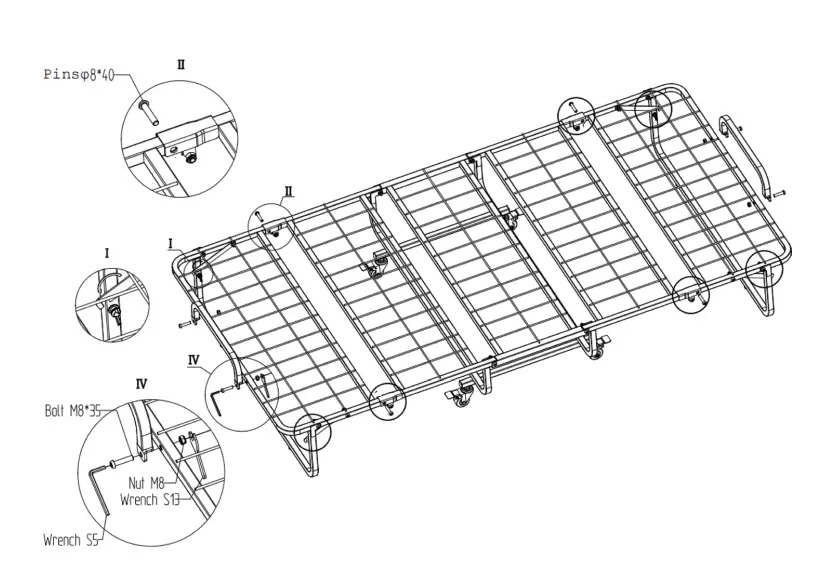 Pinsφ8*40

II

II

I

I

IV

IV

Bolt M8*35

Nut M8
Wrench S13

Wrench S5