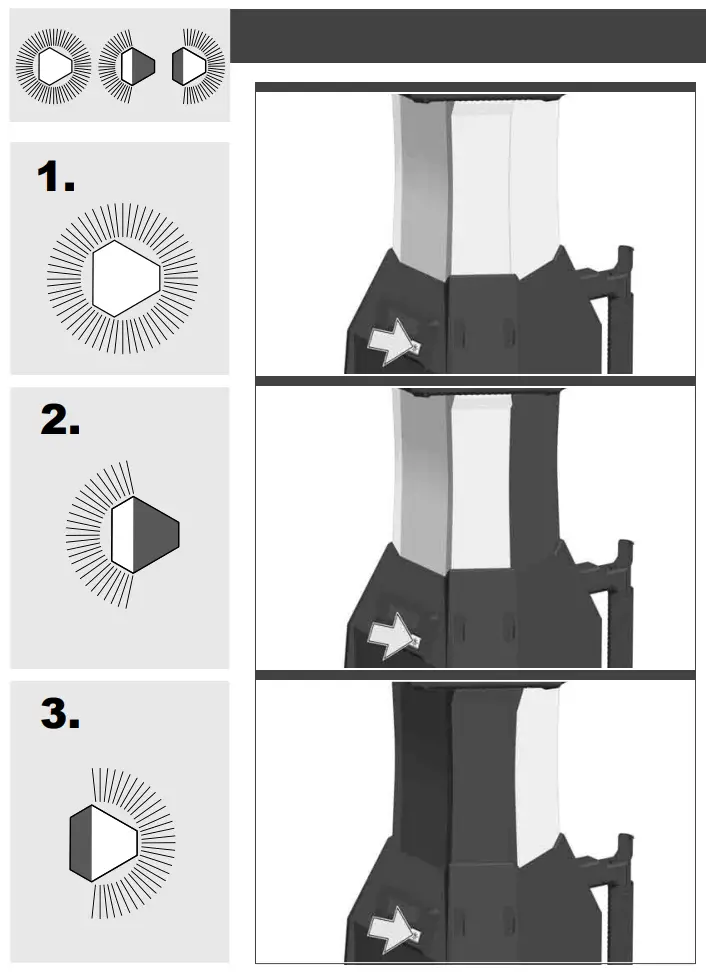 1.

2.

3.