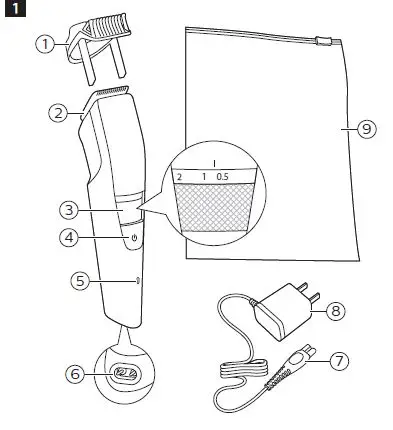 1

1

2

3

4

5

6

2 1 0.5

9

8

7