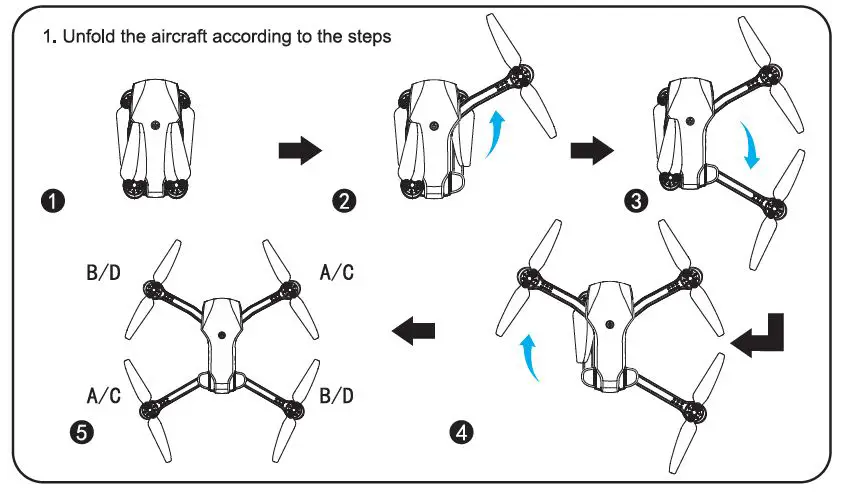 1. Unfold the aircraft according to the steps

❶

❷

❸

B/D

A/C

A/C

B/D

❺

❹