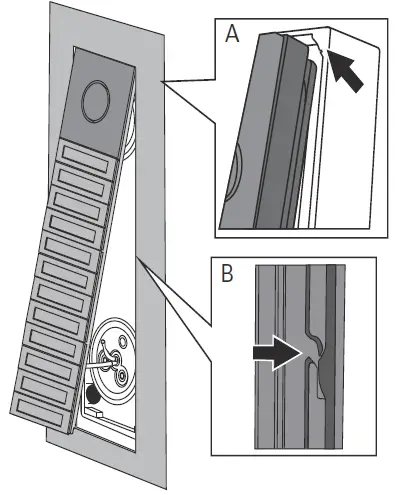 A

B