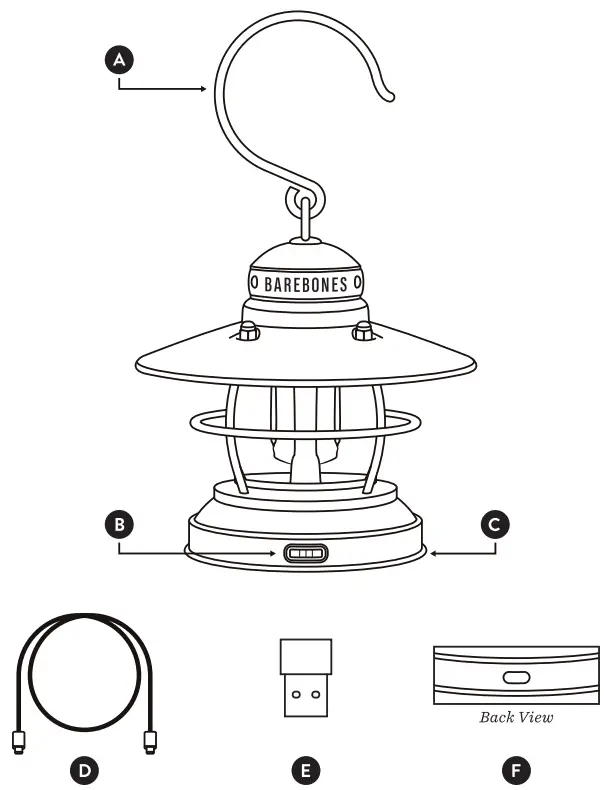 A

BAREBONES

B

C

Back View

D

E

F