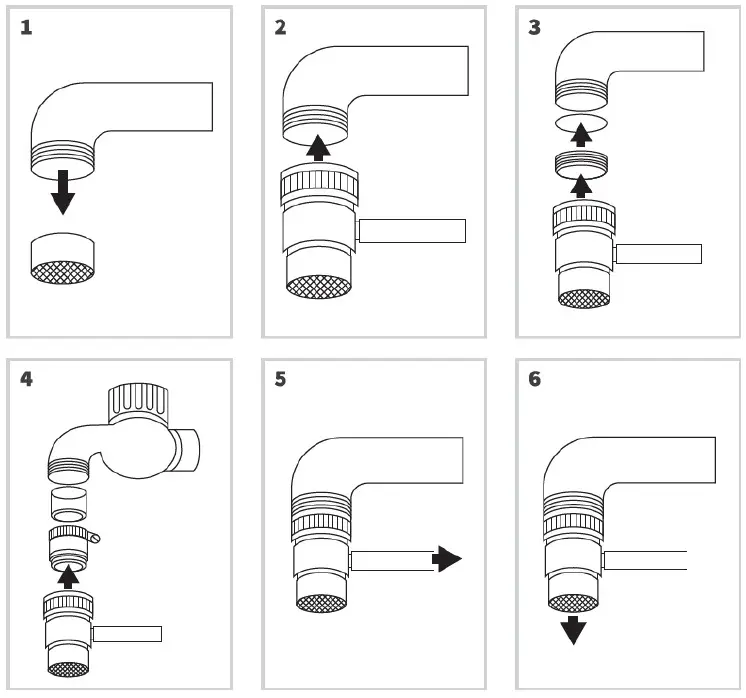 1

2

3

4

5

6