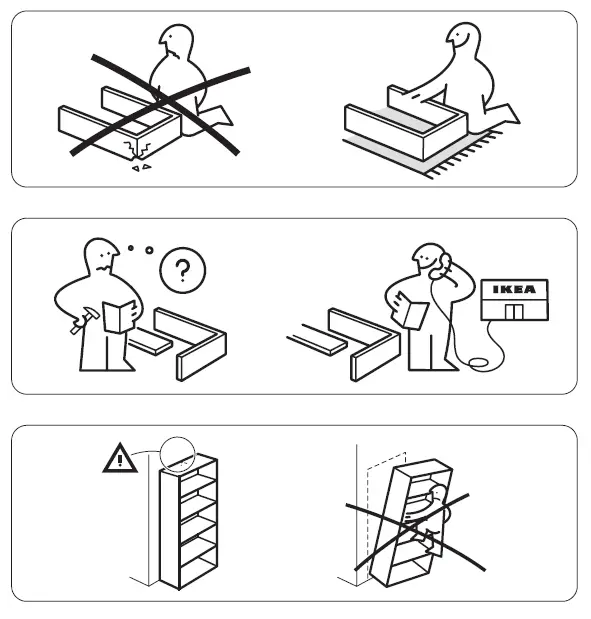 ?

IKEA

!