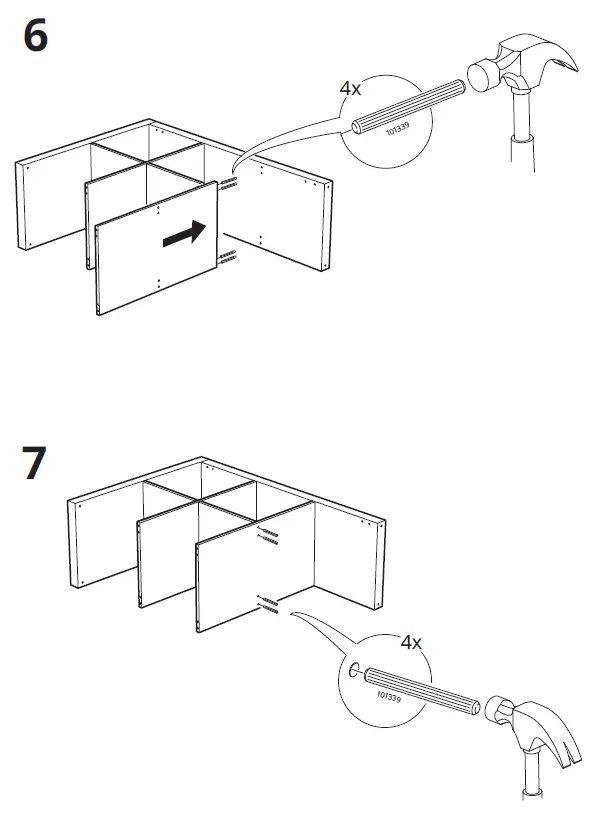 6

4x

101339

7

4x

101339