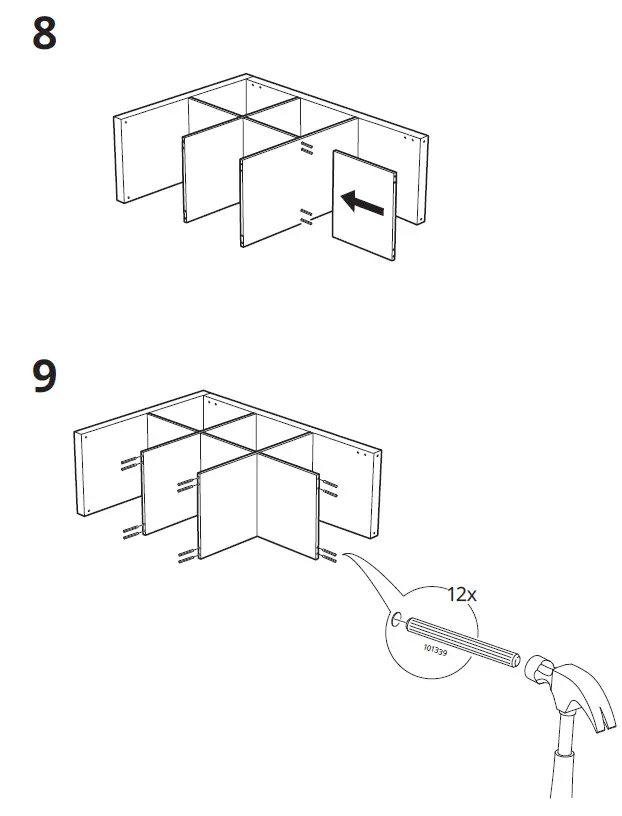 8

9

12x

101339