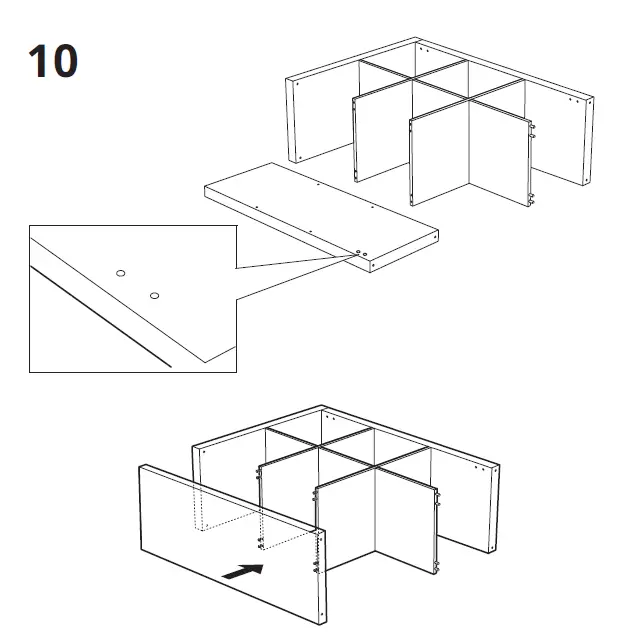 10