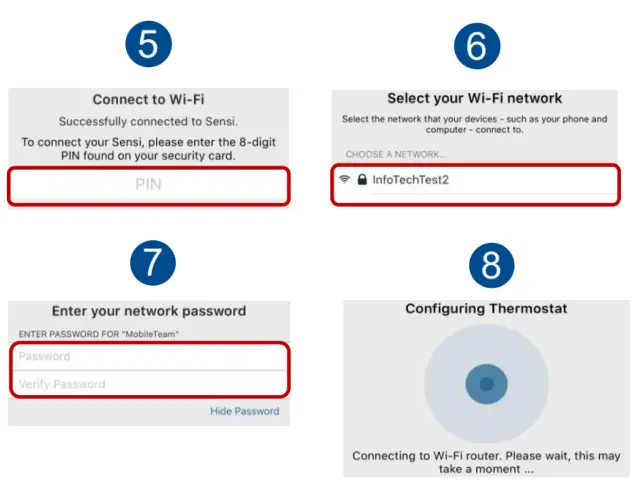 5

Connect to Wi-Fi

Successfully connected to Sensi.

To connect your Sensi, please enter the 8-digit PIN found on your security card.

PIN

6

Select your Wi-Fi network

Select the network that your devices - such as your phone and computer - connect to.

CHOOSE A NETWORK...

InfoTechTest2

7

Enter your network password

ENTER PASSWORD FOR "MobileTeam"

Password

Verify Password

Hide Password

8

Configuring Thermostat

Connecting to Wi-Fi router. Please wait, this may take a moment ...