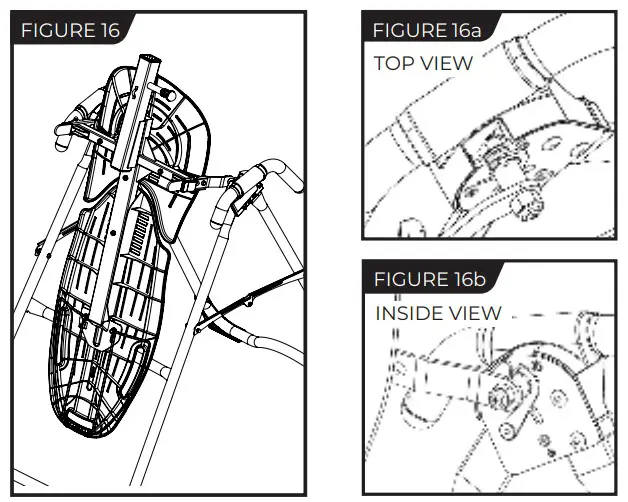 FIGURE 16

FIGURE 16a
TOP VIEW

FIGURE 16b
INSIDE VIEW