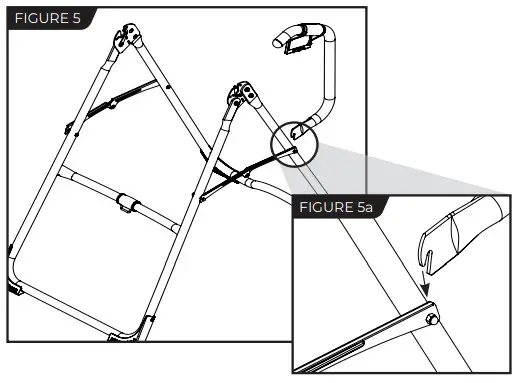 FIGURE 5

FIGURE 5a